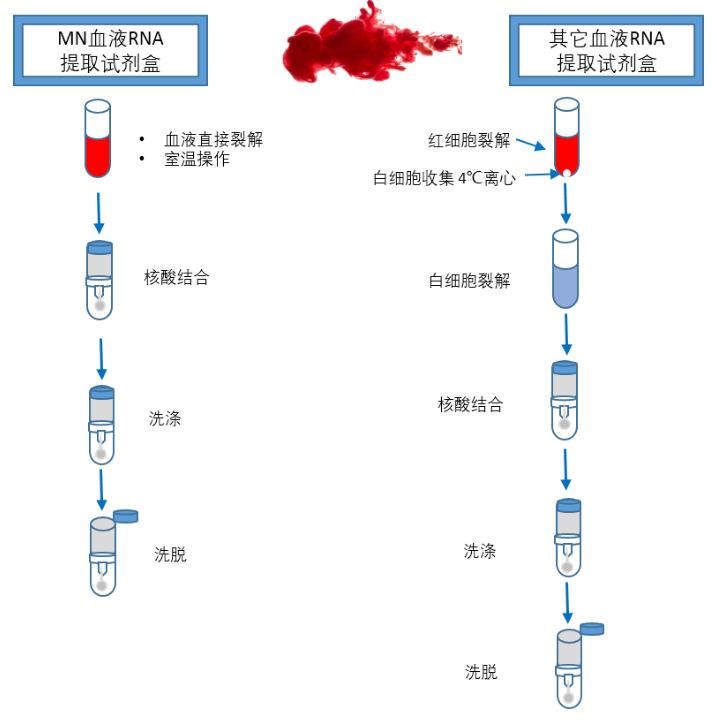 MN血液RNA
提取试剂盒

• 血液直接裂解
• 室温操作

核酸结合

洗涤

洗脱

其它血液RNA
提取试剂盒

红细胞裂解

白细胞收集 4℃离心

白细胞裂解

核酸结合

洗涤

洗脱